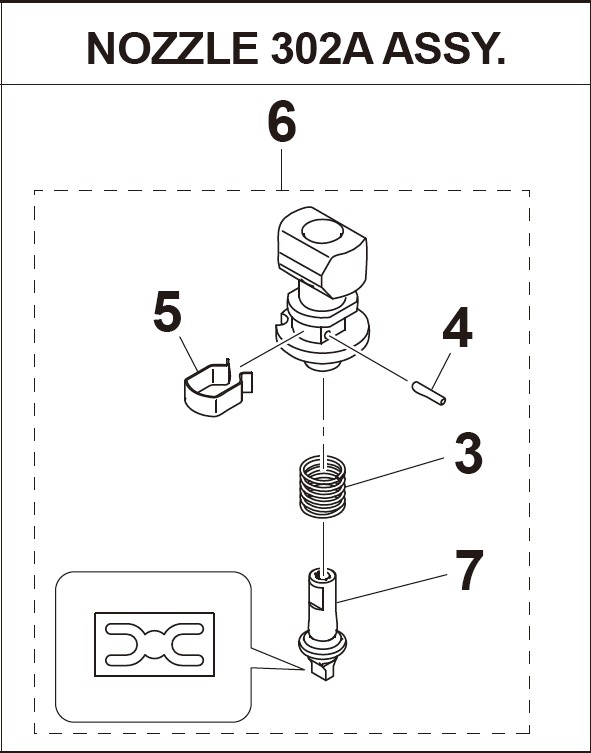 NOZZLE 302A ASSY.

6

5

4

3

7