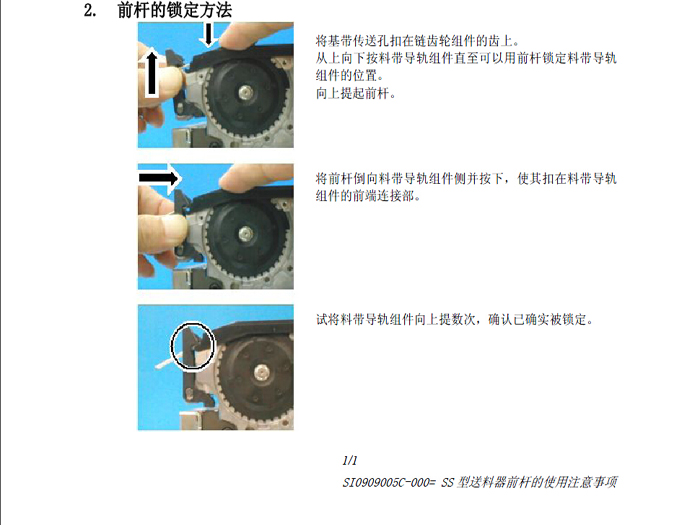 2. 前杆的锁定方法

将基带传送孔扣在链齿轮组件的齿上。
从上向下按料带导轨组件直至可以用前杆锁定料带导轨组件的位置。
向上提起前杆。

将前杆倒向料带导轨组件侧并按下，使其扣在料带导轨组件的前端连接部。

试将料带导轨组件向上提数次，确认已确实被锁定。

1/1

SI0909005C-000= SS 型送料器前杆的使用注意事项