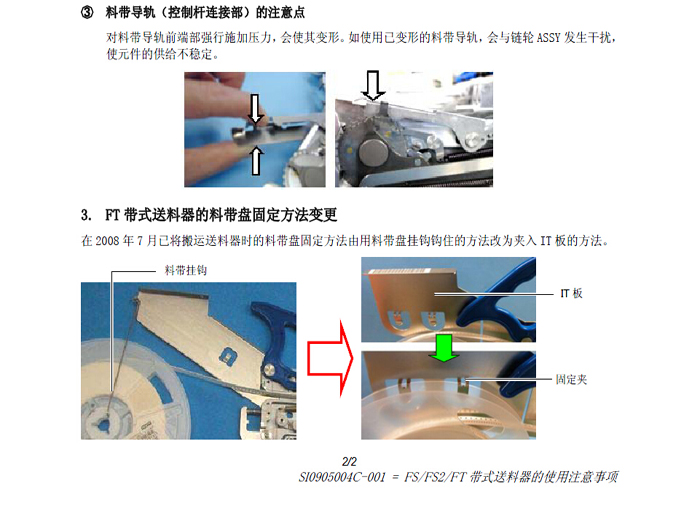 ③ 料带导轨（控制杆连接部）的注意点

对料带导轨前端部强行施加压力，会使其变形。如使用已变形的料带导轨，会与链轮 ASSY 发生干扰，使元件的供给不稳定。

3. FT 带式送料器的料带盘固定方法变更

在 2008 年 7 月已将搬运送料器时的料带盘固定方法由用料带盘挂钩钩住的方法改为夹入 IT 板的方法。

料带挂钩

IT 板

固定夹

2/2

SI0905004C-001 = FS/FS2/FT 带式送料器的使用注意事项