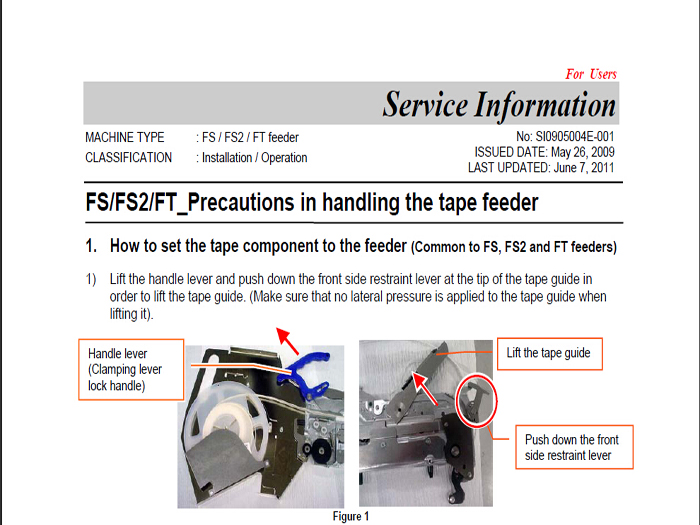 For Users

Service Information

MACHINE TYPE : FS / FS2 / FT feeder
CLASSIFICATION : Installation / Operation

No: SI0905004E-001
ISSUED DATE: May 26, 2009
LAST UPDATED: June 7, 2011

FS/FS2/FT_Precautions in handling the tape feeder

1. How to set the tape component to the feeder (Common to FS, FS2 and FT feeders)

1) Lift the handle lever and push down the front side restraint lever at the tip of the tape guide in order to lift the tape guide. (Make sure that no lateral pressure is applied to the tape guide when lifting it).

Handle lever (Clamping lever lock handle)

Lift the tape guide

Push down the front side restraint lever

Figure 1