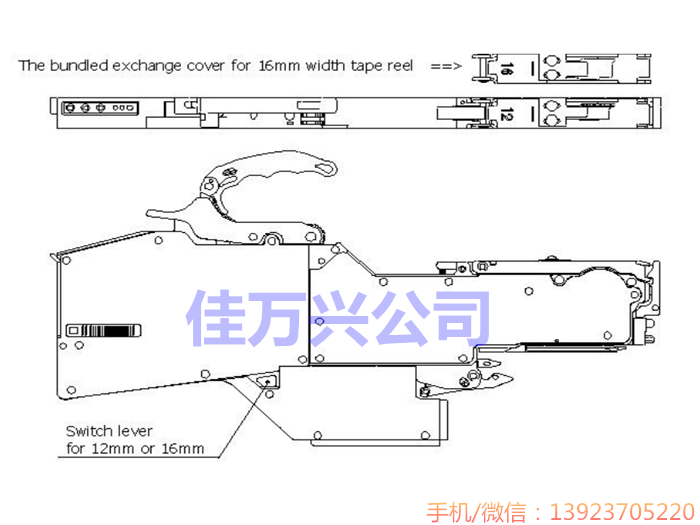 The bundled exchange cover for 16mm width tape reel ==>

16

12

佳万兴公司

Switch lever
for 12mm or 16mm

手机/微信：13923705220