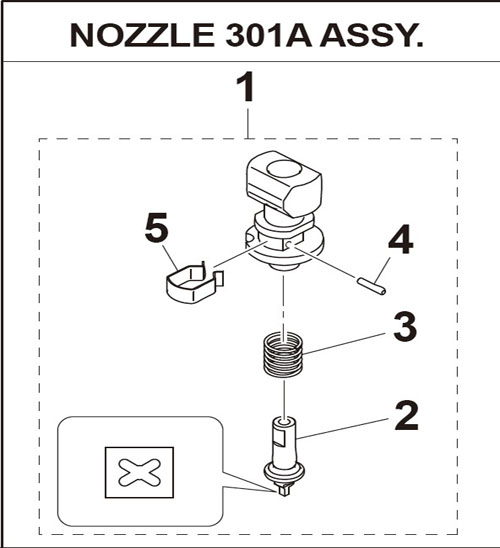 NOZZLE 301A ASSY.

1

5

4

3

2