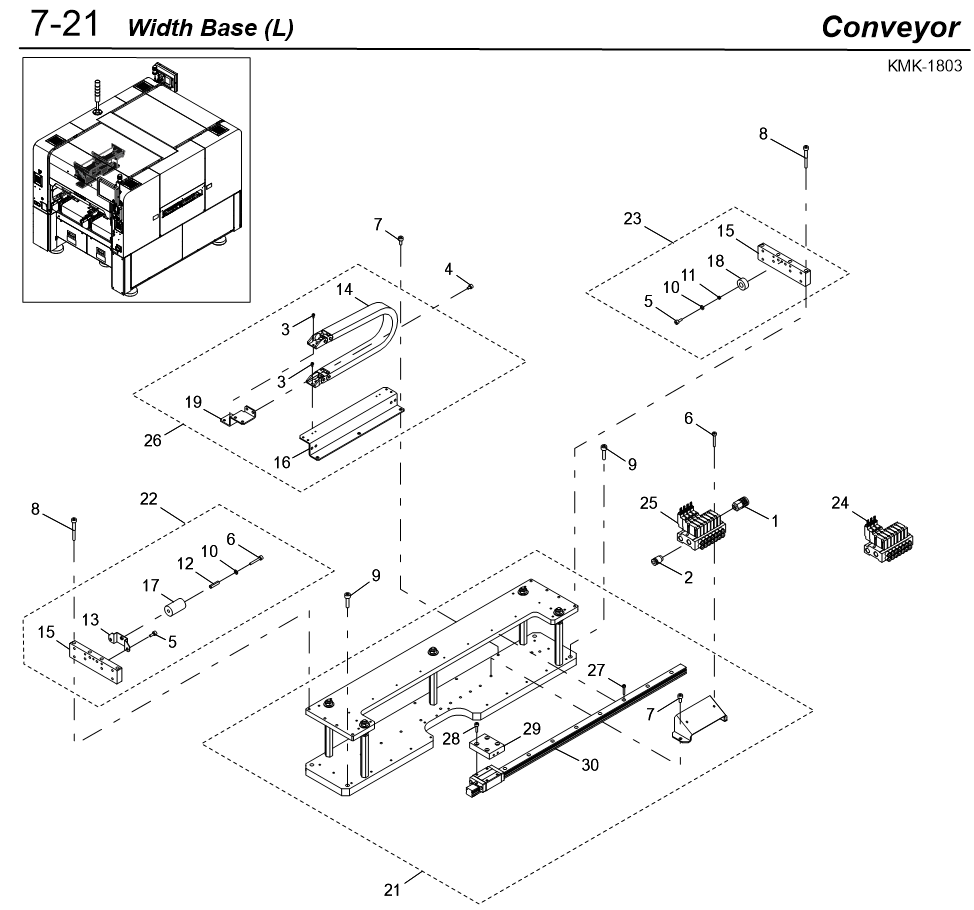 7-21 Width Base (L)

Conveyor

KMK-1803

8
23
15
18
11
10
5
7
4
14
3
3
19
26
16
6
9
25
1
24
2
8
22
6
10
12
17
13
5
15
9
27
7
28
29
30
21